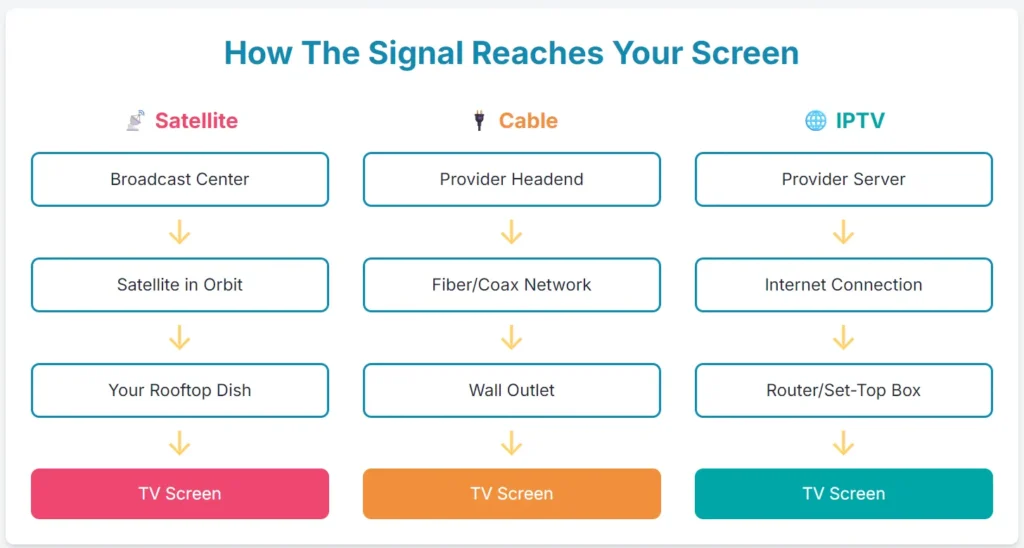 How The Signal Reaches Your Screen

Satellite

Broadcast Center

Satellite in Orbit

Your Rooftop Dish

TV Screen

Cable

Provider Headend

Fiber/Coax Network

Wall Outlet

TV Screen

IPTV

Provider Server

Internet Connection

Router/Set-Top Box

TV Screen